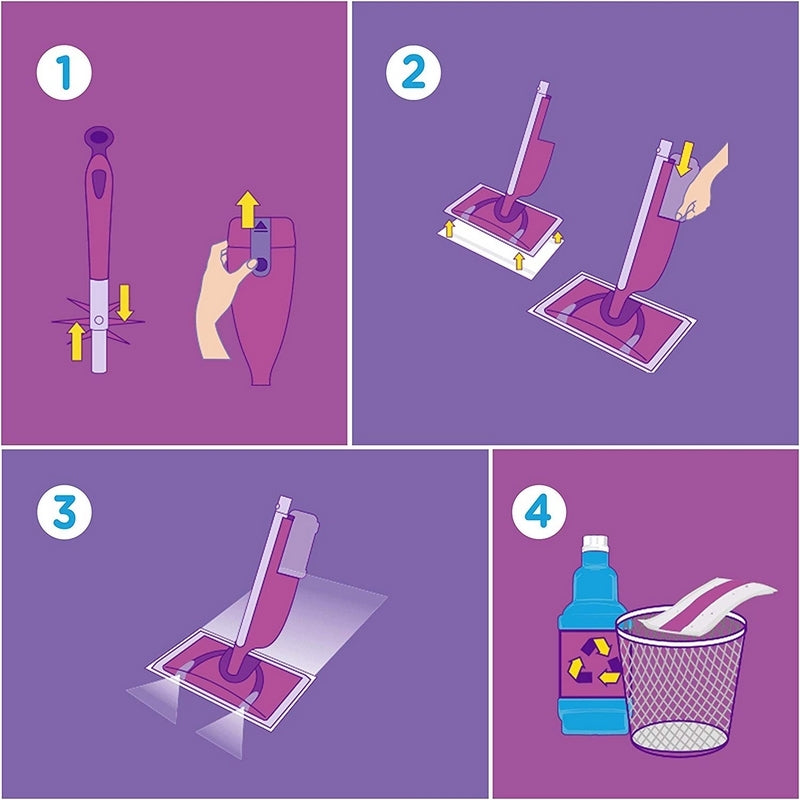 1

2

3

4