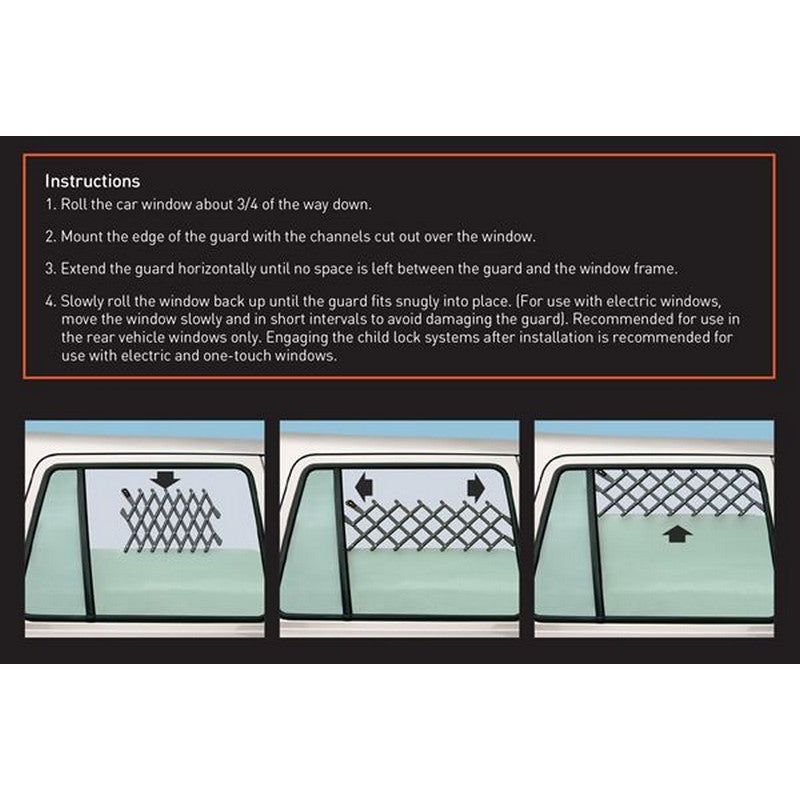 Instructions
1. Roll the car window about 3/4 of the way down.

2. Mount the edge of the guard with the channels cut out over the window.

3. Extend the guard horizontally until no space is left between the guard and the window frame.

4. Slowly roll the window back up until the guard fits snugly into place. (For use with electric windows, move the window slowly and in short intervals to avoid damaging the guard). Recommended for use in the rear vehicle windows only. Engaging the child lock systems after installation is recommended for use with electric and one-touch windows.