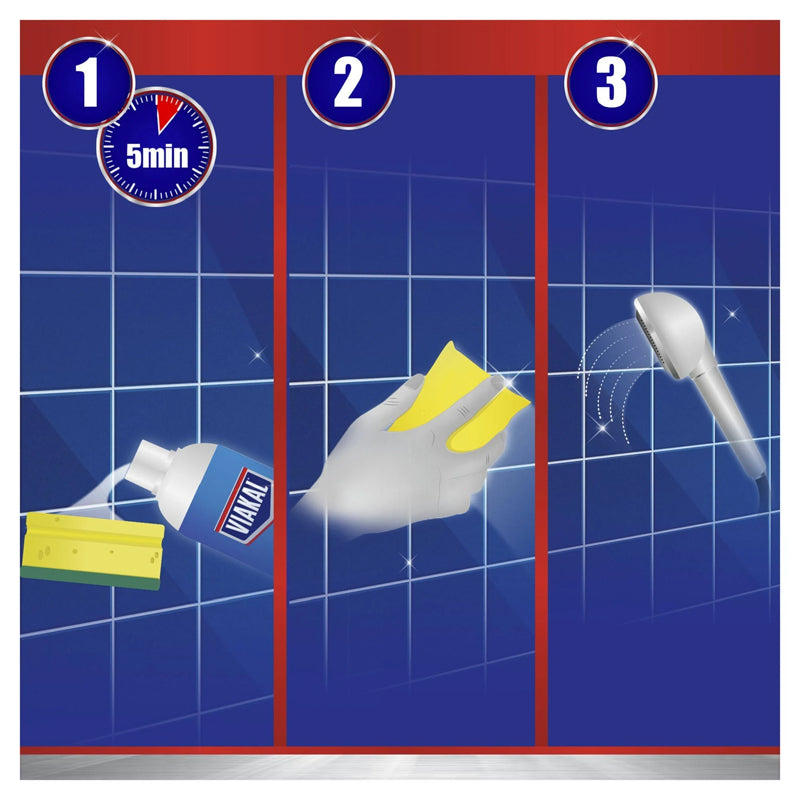 1

5min

VIAKAL

2

3